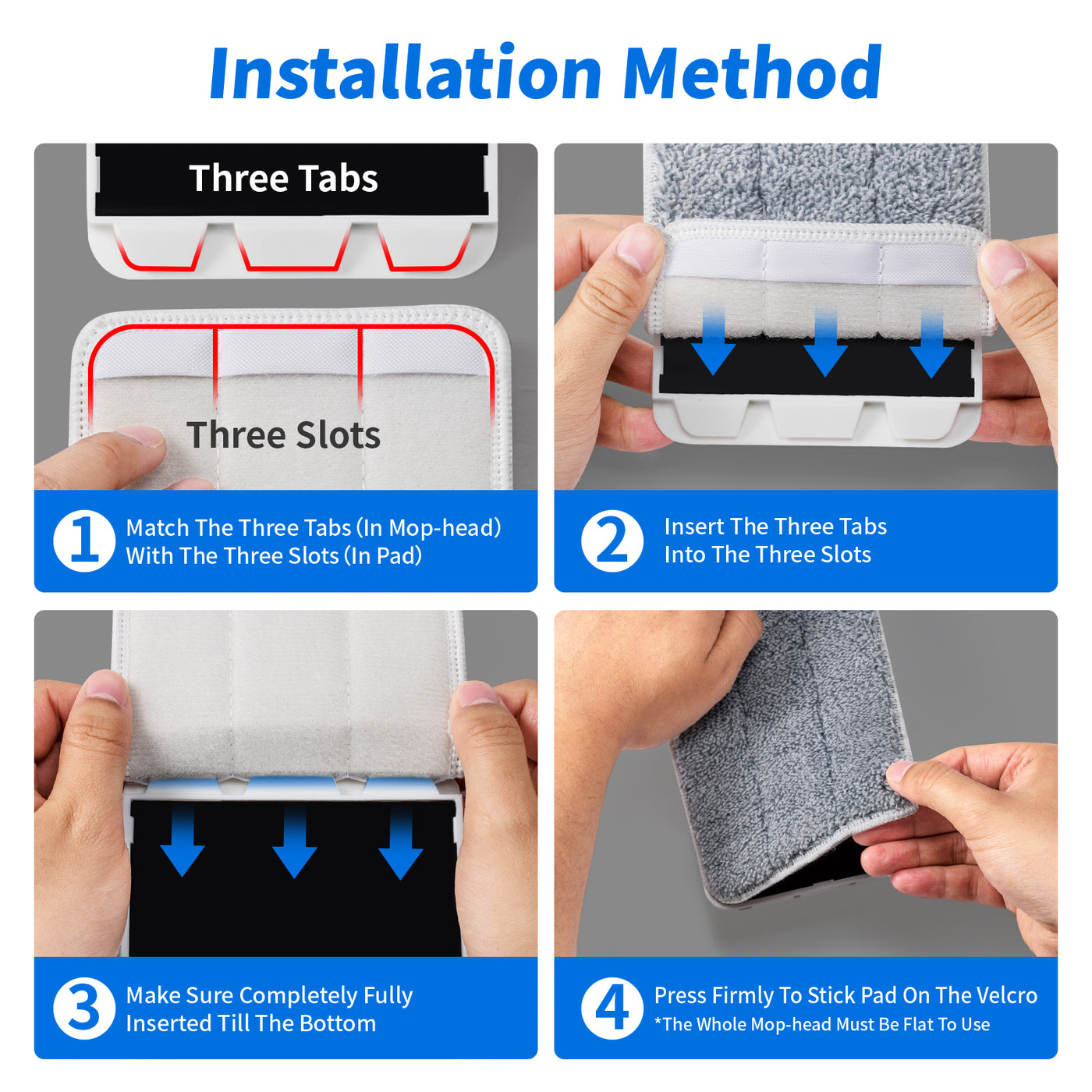 Installation Method

Three Tabs

Three Slots

1 Match The Three Tabs (In Mop-head) With The Three Slots (In Pad)

2 Insert The Three Tabs Into The Three Slots

3 Make Sure Completely Fully Inserted Till The Bottom

4 Press Firmly To Stick Pad On The Velcro
*The Whole Mop-head Must Be Flat To Use